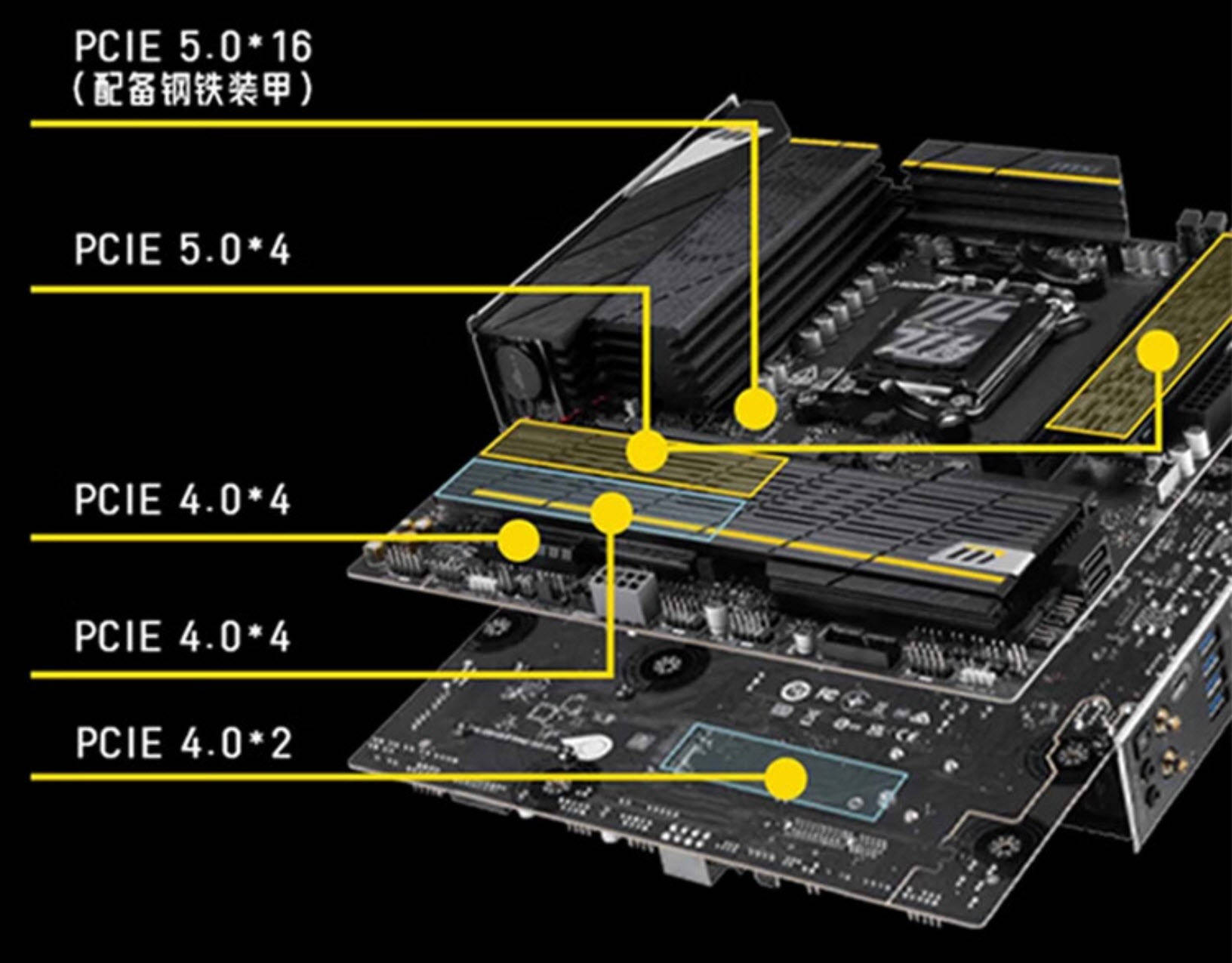 PCIE 5.0*16
(配备钢铁装甲)

PCIE 5.0*4

PCIE 4.0*4

PCIE 4.0*4

PCIE 4.0*2