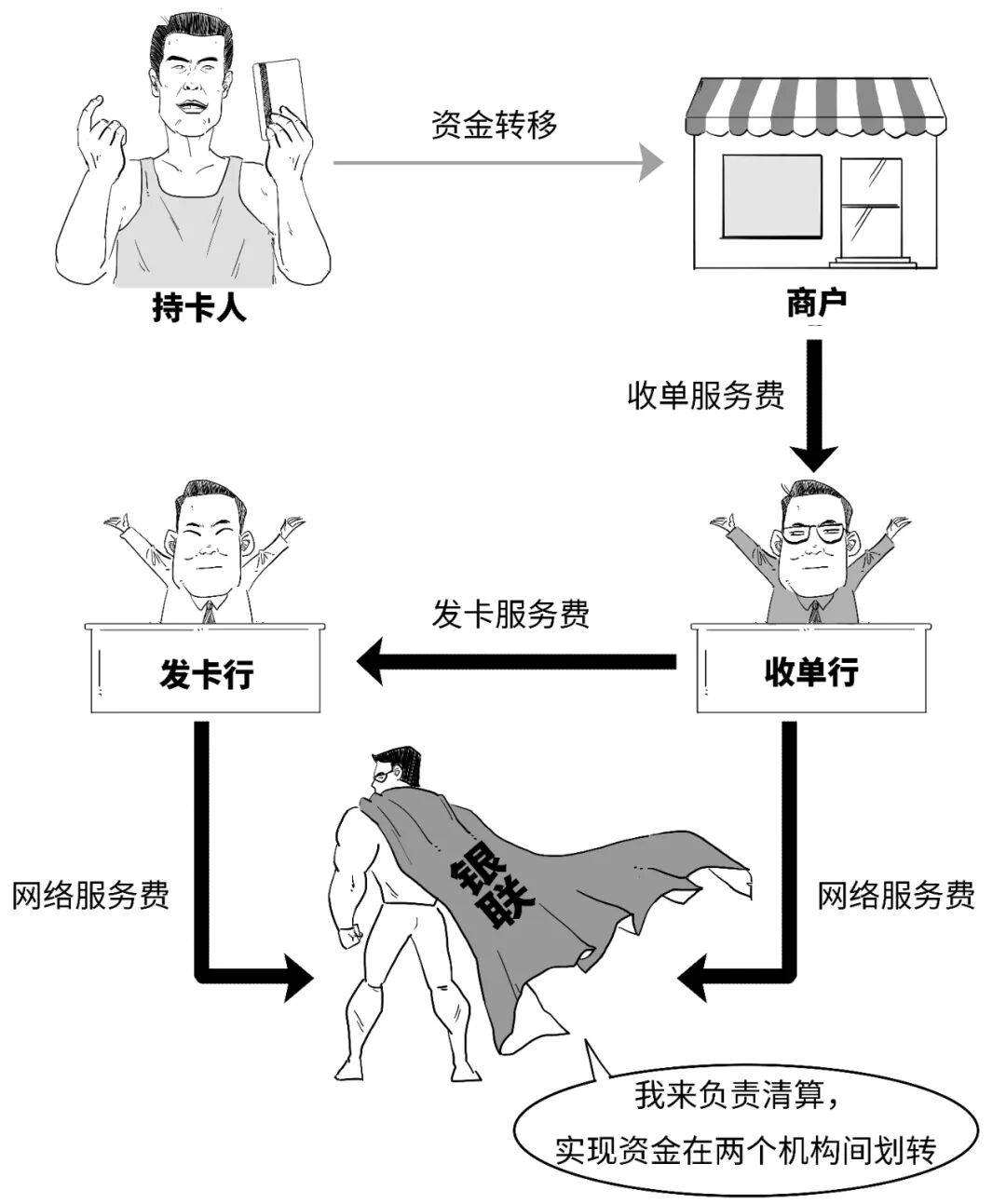 资金转移

持卡人

商户

收单服务费

发卡服务费

发卡行

收单行

网络服务费

银联

网络服务费

我来负责清算，
实现资金在两个机构间划转