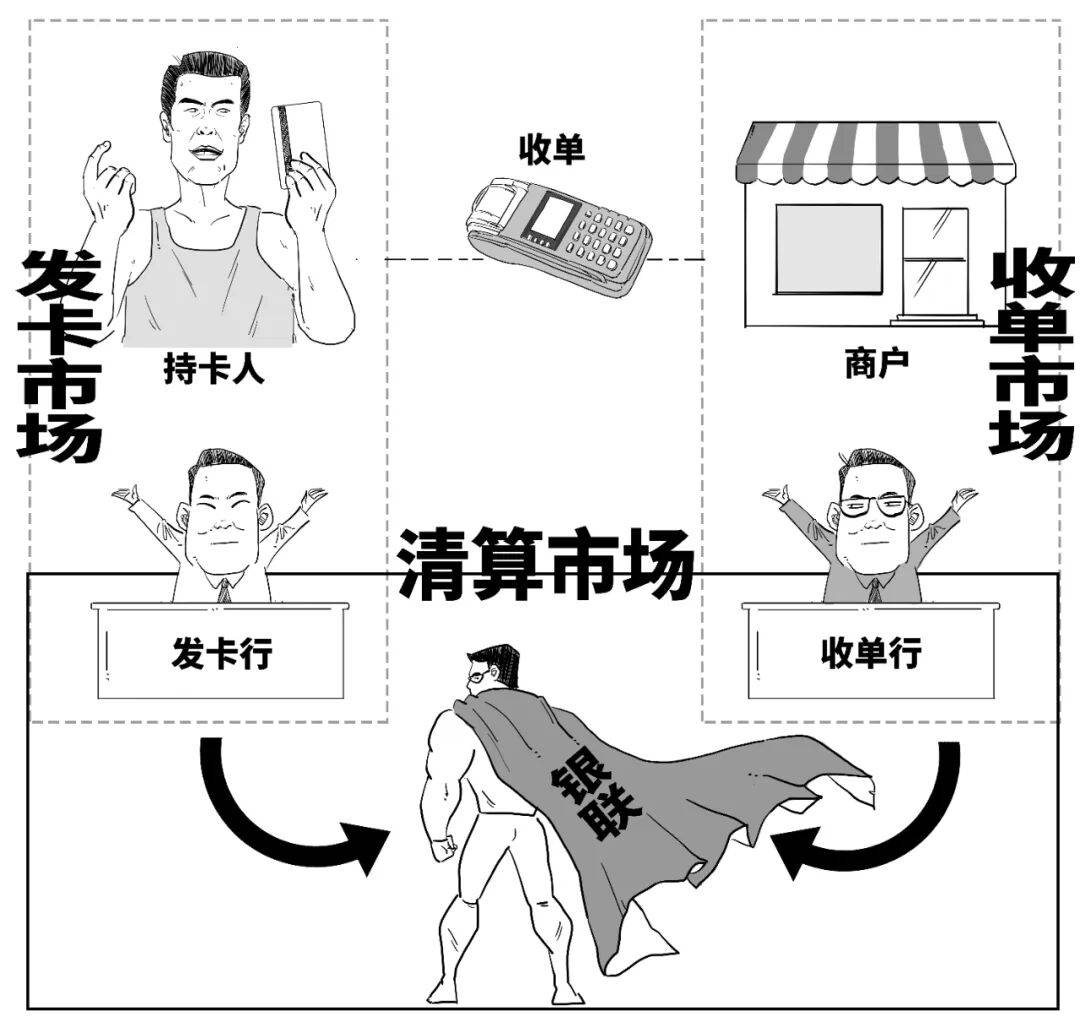 发卡市场

持卡人

收单

商户

收单市场

清算市场

发卡行

收单行

银联