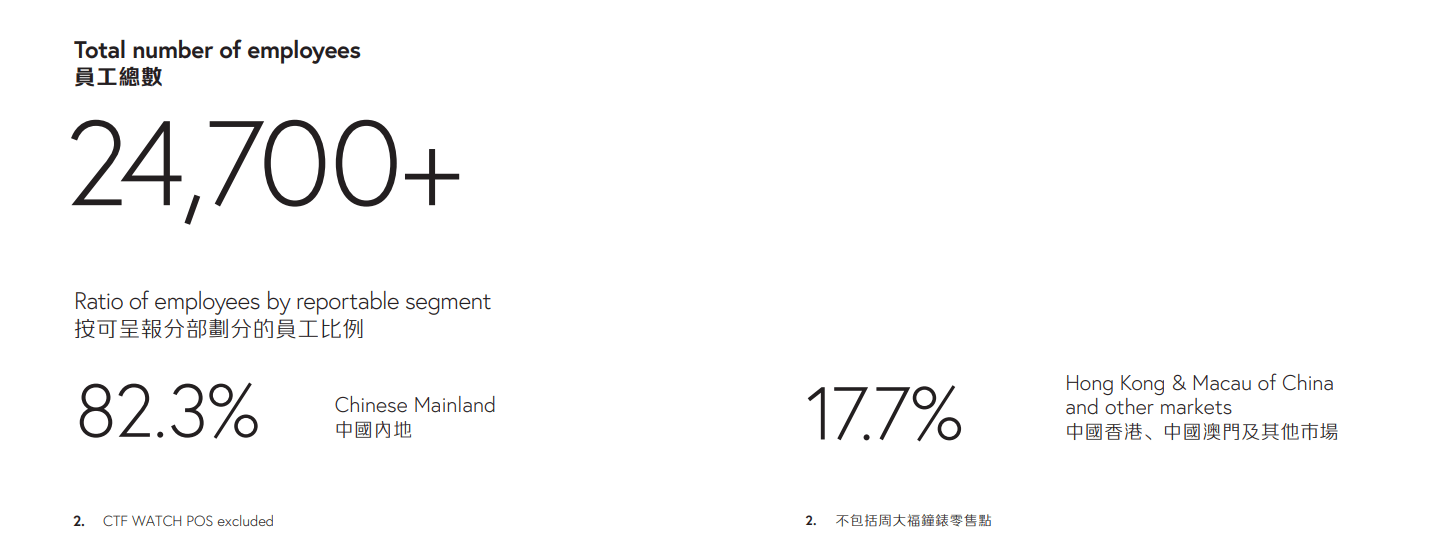 Total number of employees
員工總數

24,700+

Ratio of employees by reportable segment
按可呈報分部劃分的員工比例

82.3%

Chinese Mainland
中國內地

17.7%

Hong Kong & Macau of China
and other markets
中國香港、中國澳門及其他市場

2. CTF WATCH POS excluded

2. 不包括周大福鐘錶零售點