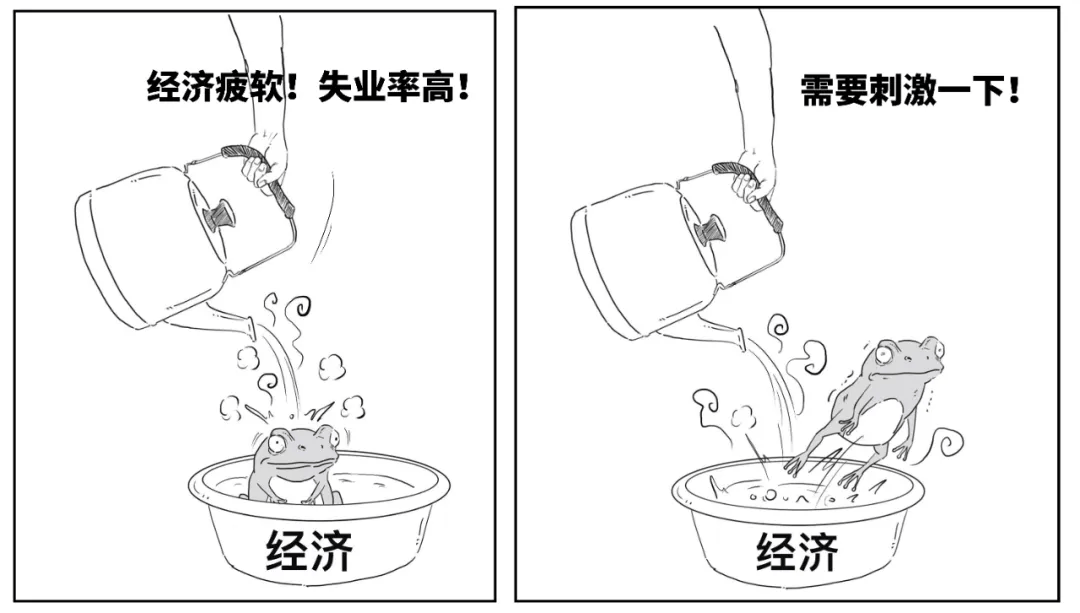 经济疲软！失业率高！

经济

需要刺激一下！

经济