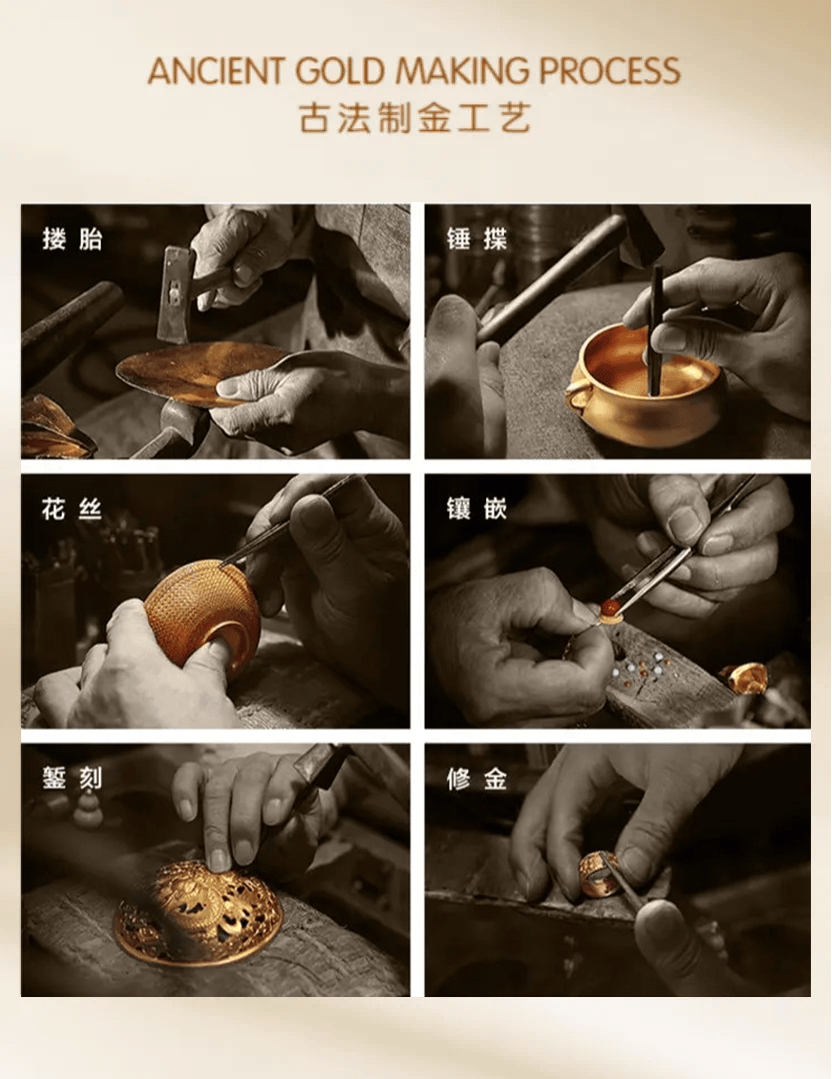 ANCIENT GOLD MAKING PROCESS
古法制金工艺

搂胎

锤揲

花丝

镶嵌

錾刻

修金